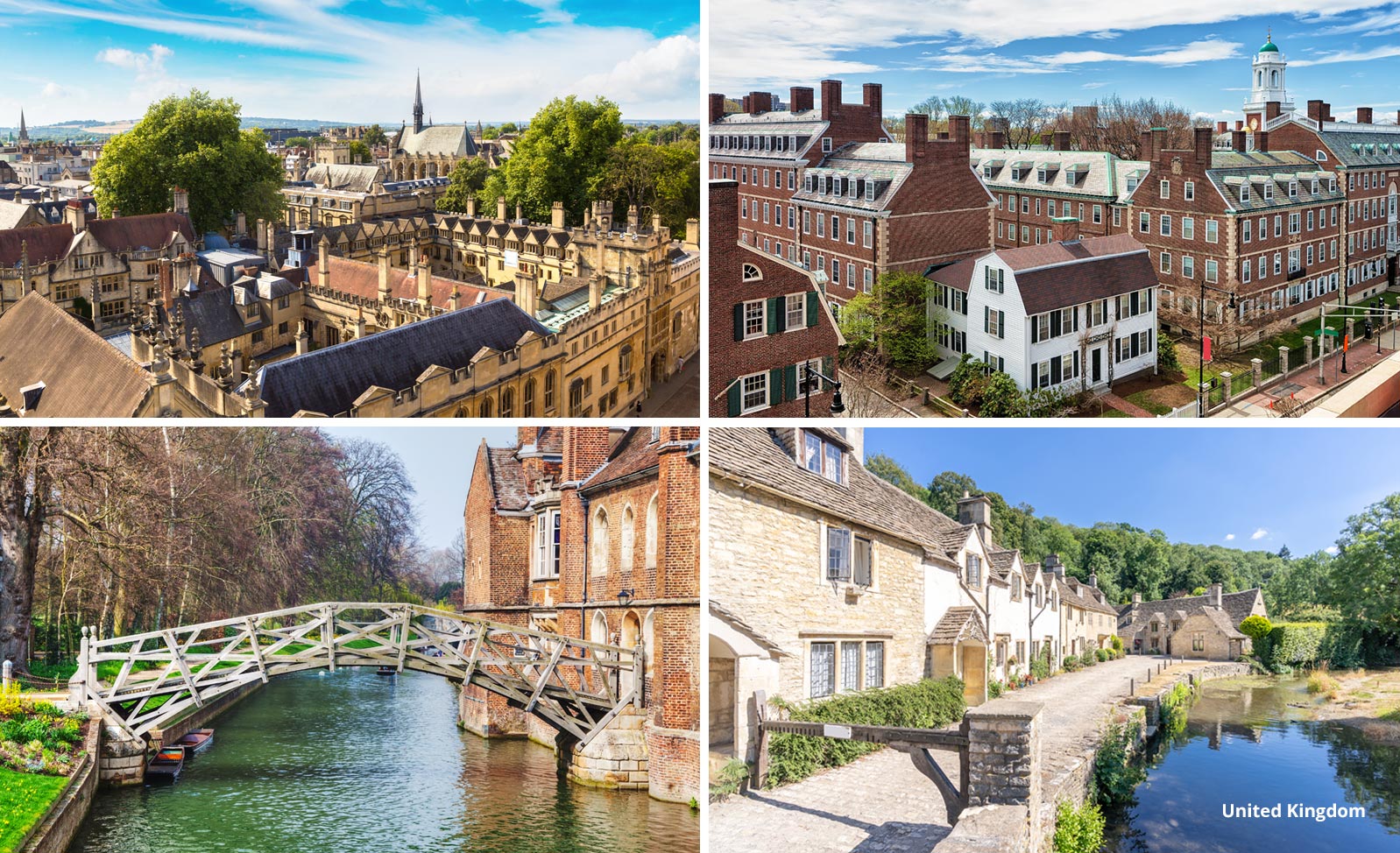 United Kingdom